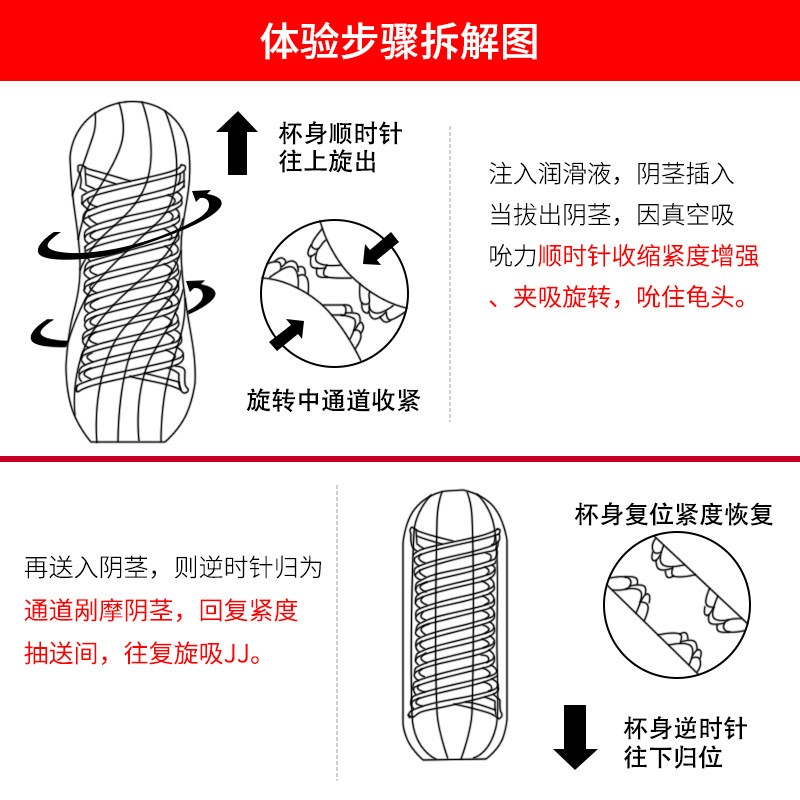 体验步骤拆解图

杯身顺时针往上旋出

旋转中通道收紧

注入润滑液，阴茎插入当拔出阴茎，因真空吸吮力顺时针收缩紧度增强、夹吸旋转，吮住龟头。

再送入阴茎，则逆时针归为通道剐摩阴茎，回复紧度抽送间，往复旋吸JJ。

杯身复位紧度恢复

杯身逆时针往下归位